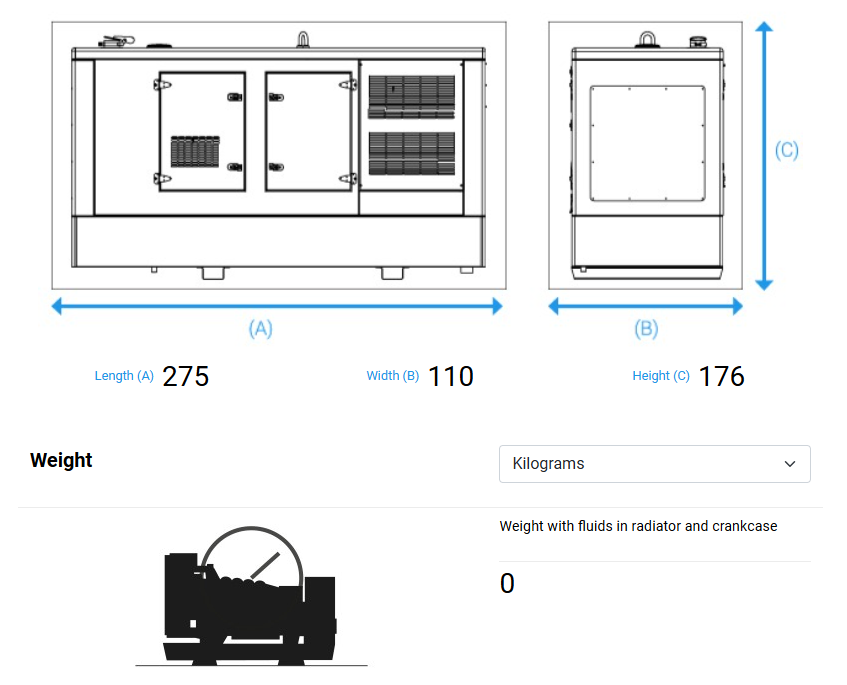 (C)

(A)

(B)

Length (A) 275

Width (B) 110

Height (C) 176

Weight

Kilograms

Weight with fluids in radiator and crankcase

0