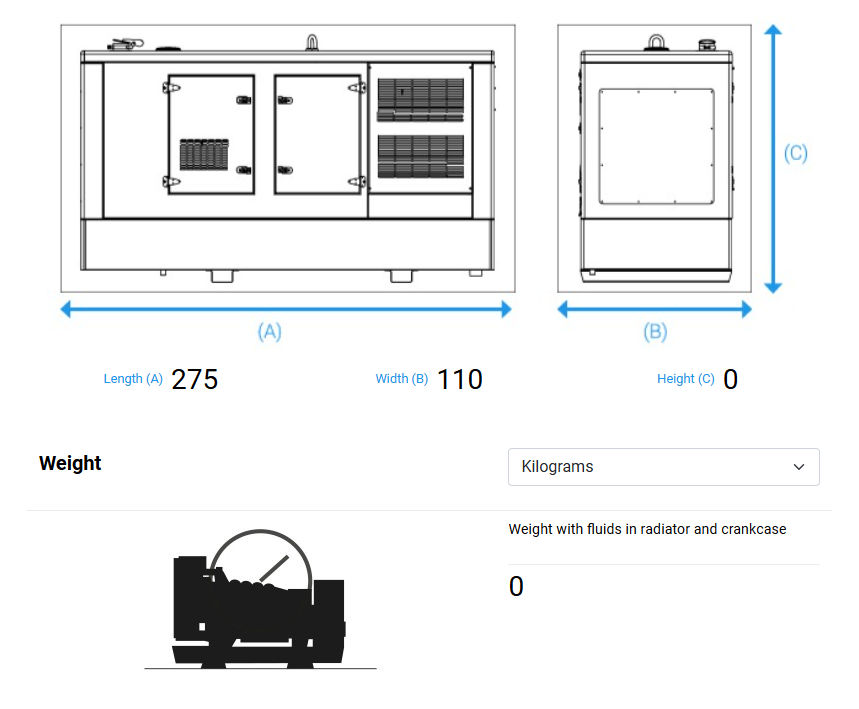 (C)

(A)

(B)

Length (A) 275

Width (B) 110

Height (C) 0

Weight

Kilograms

Weight with fluids in radiator and crankcase

0